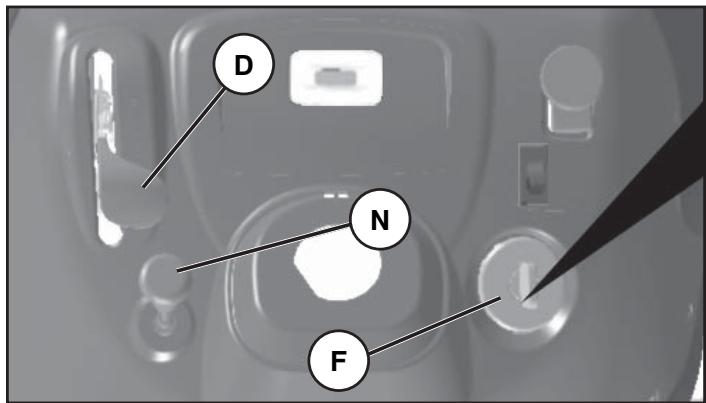 D

N

F