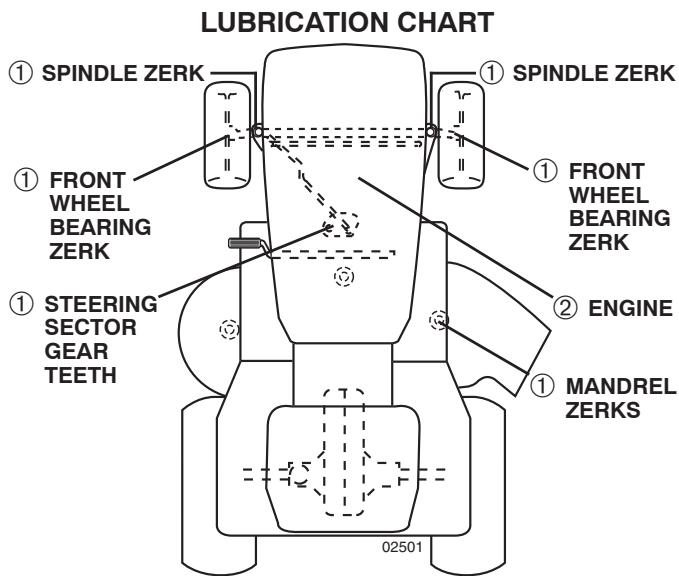 LUBRICATION CHART

① SPINDLE ZERK

① SPINDLE ZERK

① FRONT WHEEL BEARING ZERK

① FRONT WHEEL BEARING ZERK

① STEERING SECTOR GEAR TEETH

② ENGINE

① MANDREL ZERKS

02501