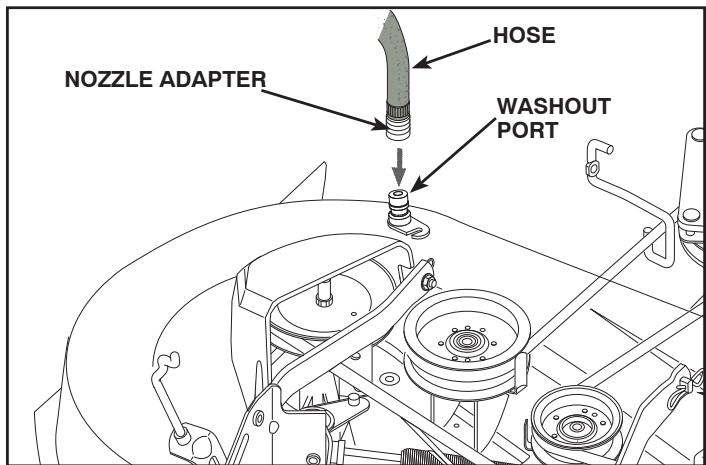 HOSE

NOZZLE ADAPTER

WASHOUT PORT