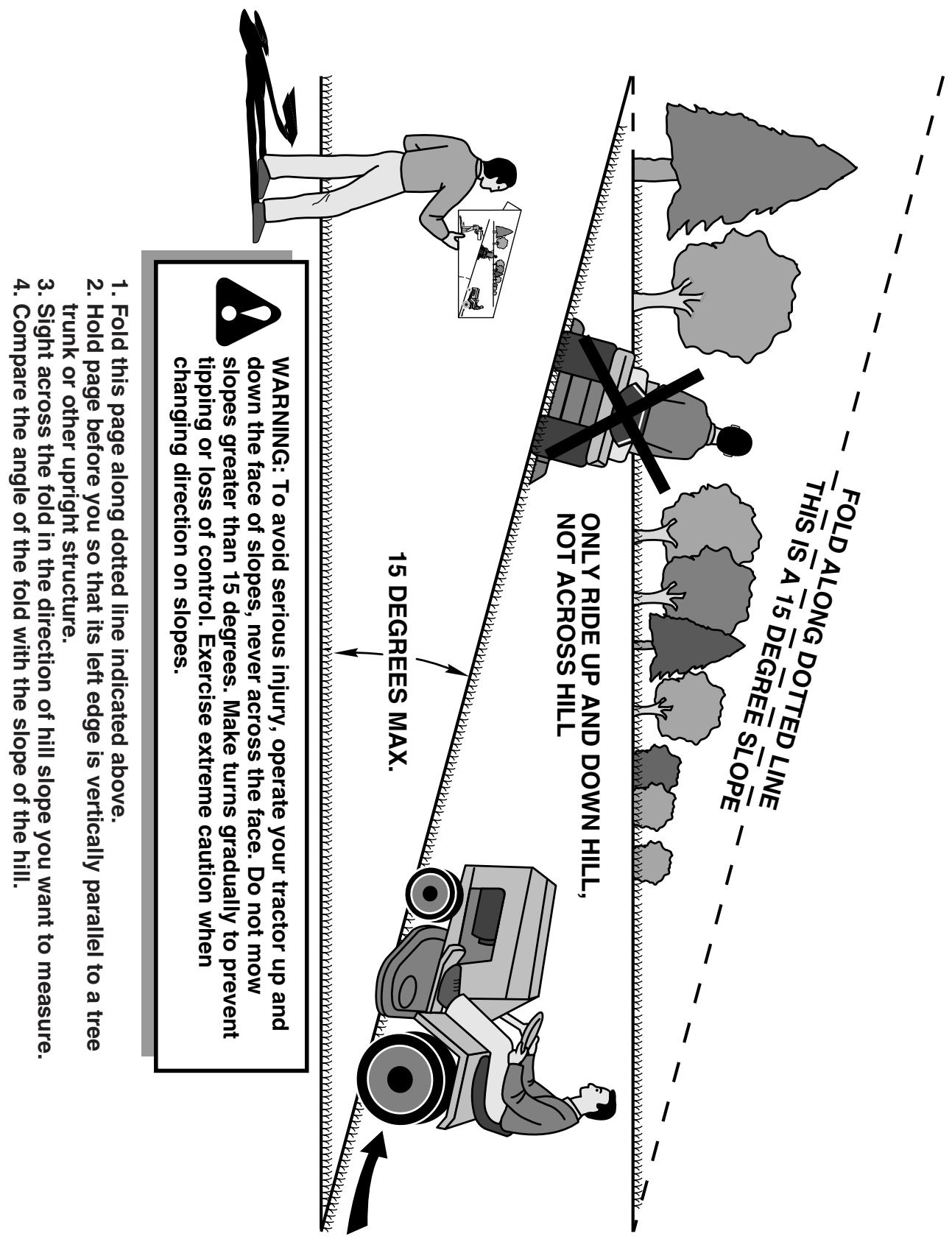 FOLD ALONG DOTTED LINE
THIS IS A 15 DEGREE SLOPE

ONLY RIDE UP AND DOWN HILL,
NOT ACROSS HILL

15 DEGREES MAX.

WARNING: To avoid serious injury, operate your tractor up and down the face of slopes, never across the face. Do not mow slopes greater than 15 degrees. Make turns gradually to prevent tipping or loss of control. Exercise extreme caution when changing direction on slopes.

1. Fold this page along dotted line indicated above.
2. Hold page before you so that its left edge is vertically parallel to a tree trunk or other upright structure.
3. Sight across the fold in the direction of hill slope you want to measure.
4. Compare the angle of the fold with the slope of the hill.