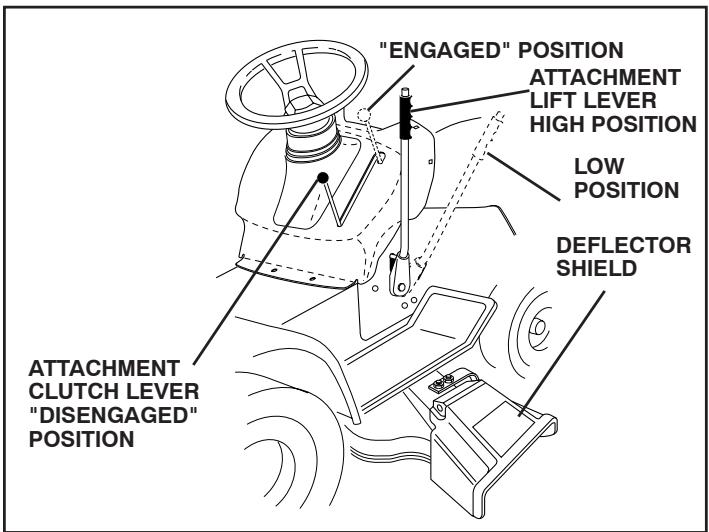 "ENGAGED" POSITION

ATTACHMENT LIFT LEVER HIGH POSITION

LOW POSITION

DEFLECTOR SHIELD

ATTACHMENT CLUTCH LEVER "DISENGAGED" POSITION