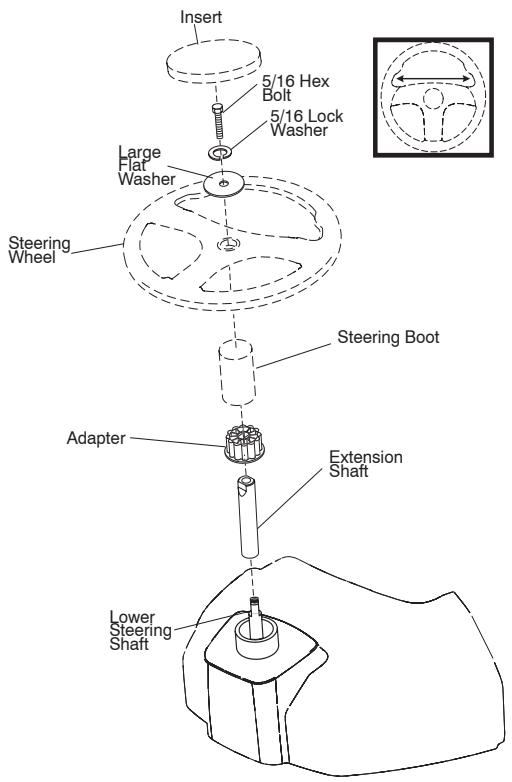 Insert

5/16 Hex Bolt

5/16 Lock Washer

Large Flat Washer

Steering Wheel

Steering Boot

Adapter

Extension Shaft

Lower Steering Shaft