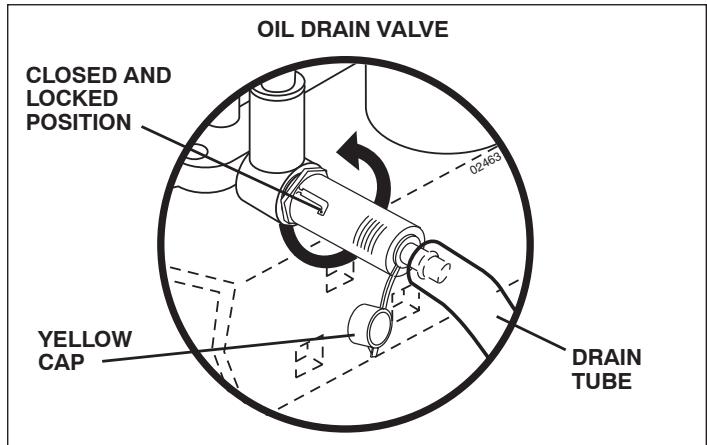 OIL DRAIN VALVE

CLOSED AND LOCKED POSITION

02463

YELLOW CAP

DRAIN TUBE