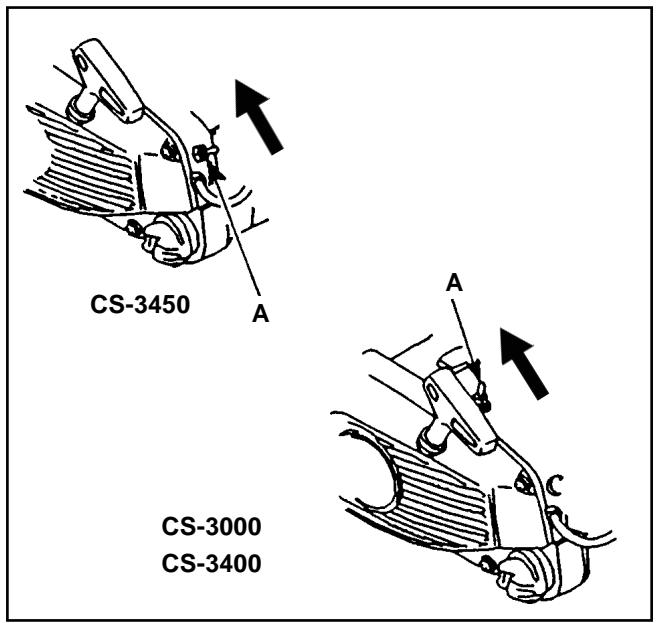 CS-3450

A

A

CS-3000
CS-3400