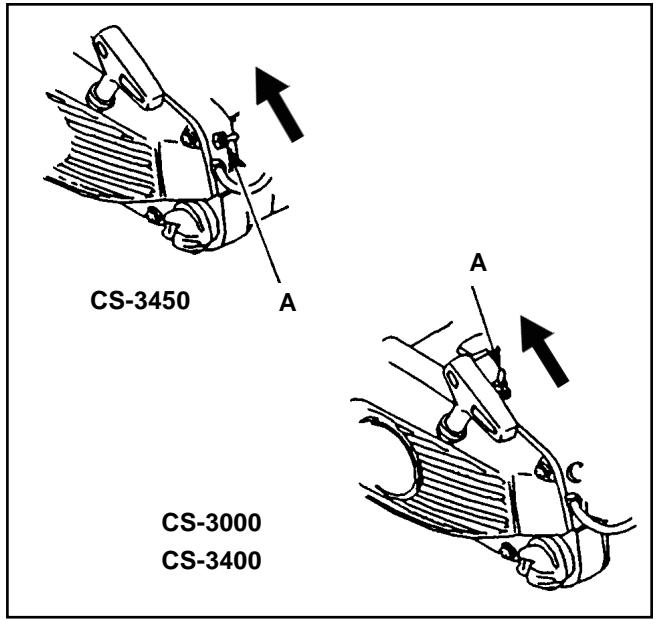 CS-3450

A

A

CS-3000
CS-3400