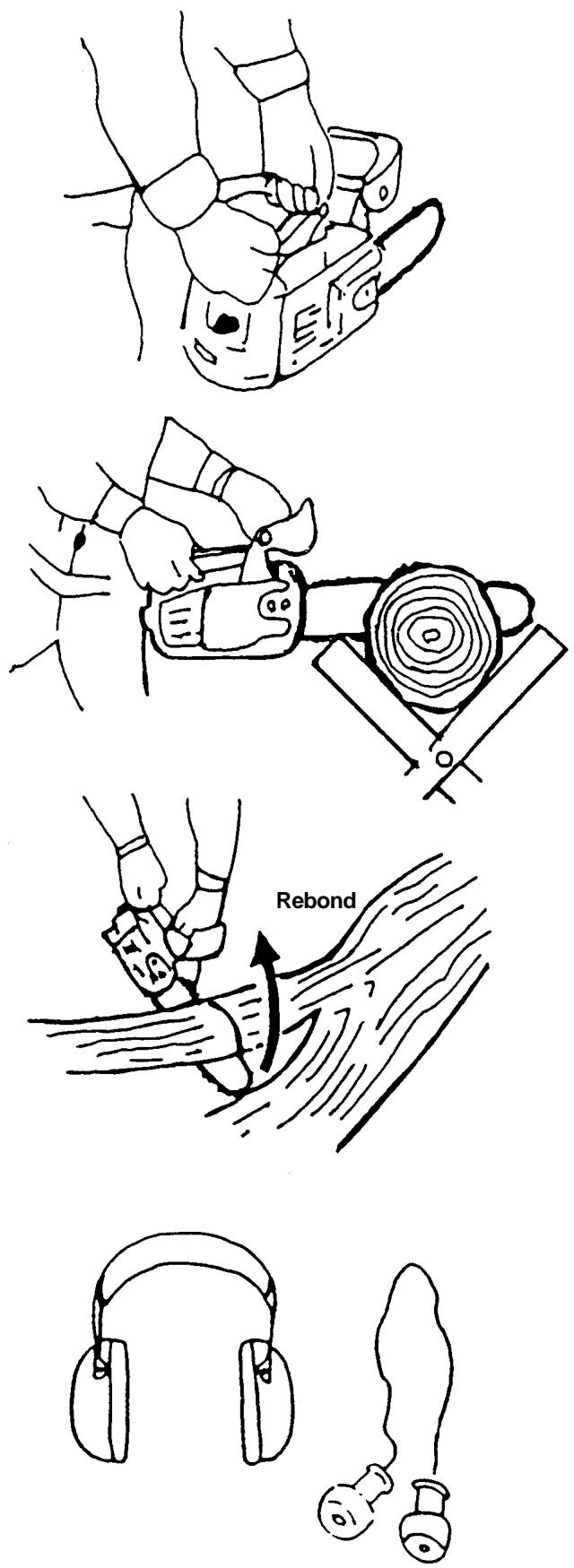 Rebond