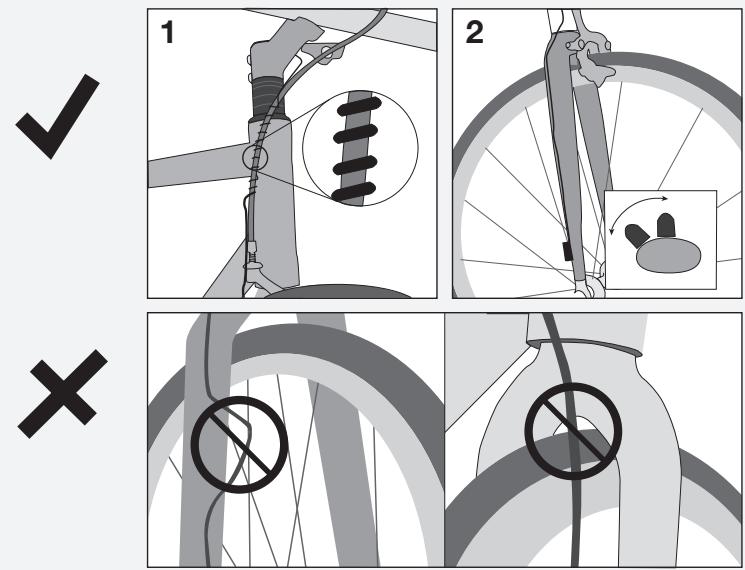 1

2