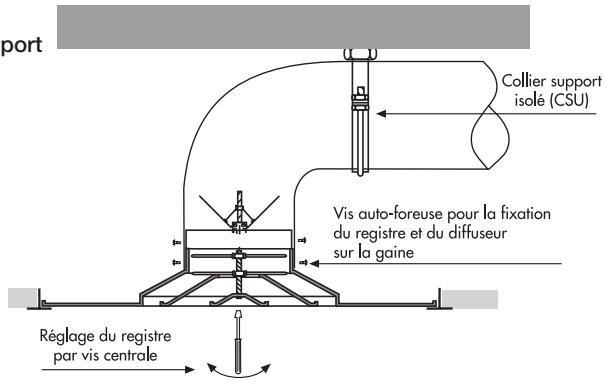 port

Collier support isolé (CSU)

Vis auto-foreuse pour la fixation du registre et du diffuseur sur la gaine

Réglage du registre par vis centrale