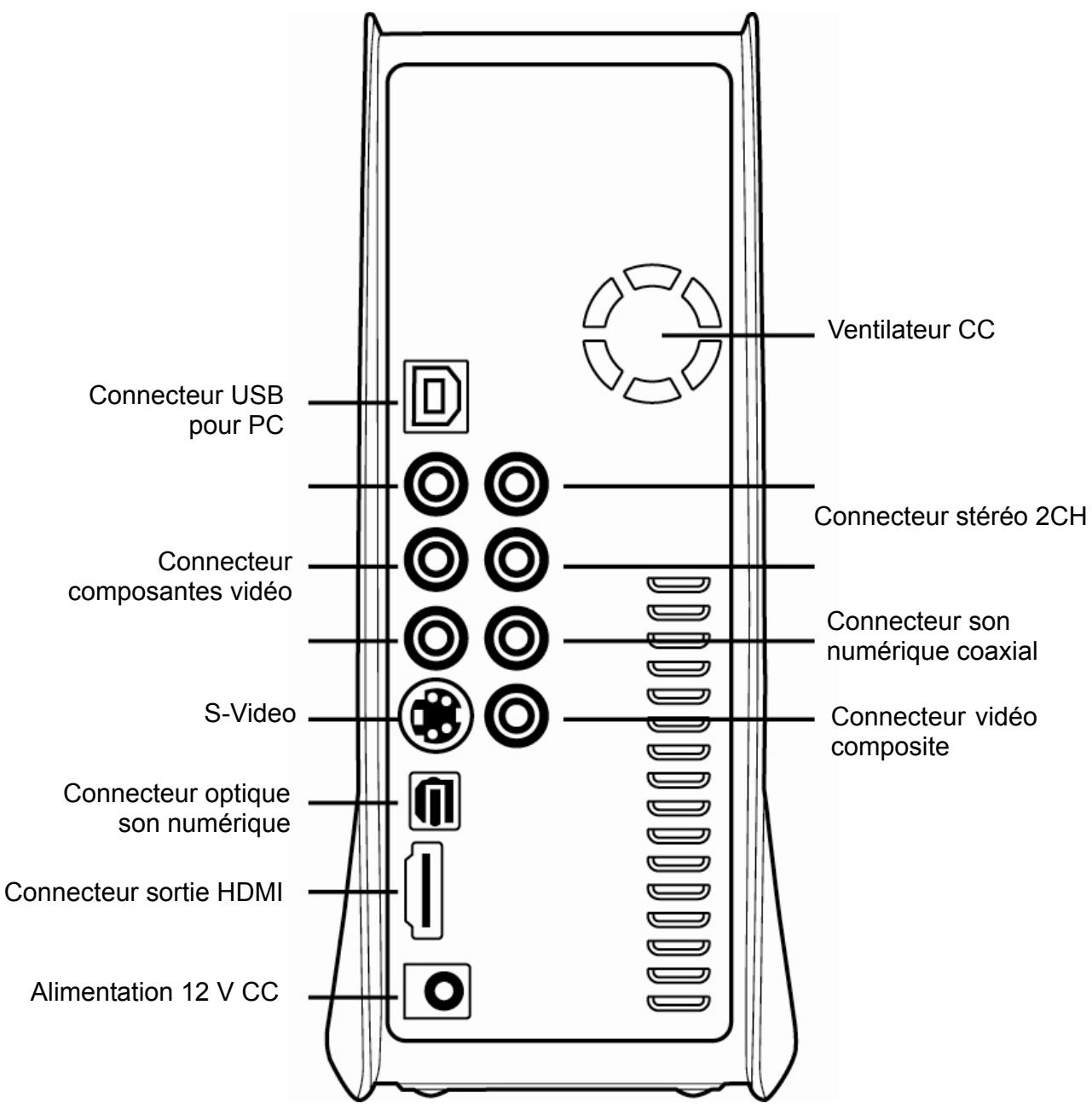 Ventilateur CC

Connecteur USB pour PC

Connecteur stéréo 2CH

Connecteur composantes vidéo

Connecteur son numérique coaxial

S-Video

Connecteur vidéo composite

Connecteur optique son numérique

Connecteur sortie HDMI

Alimentation 12 V CC