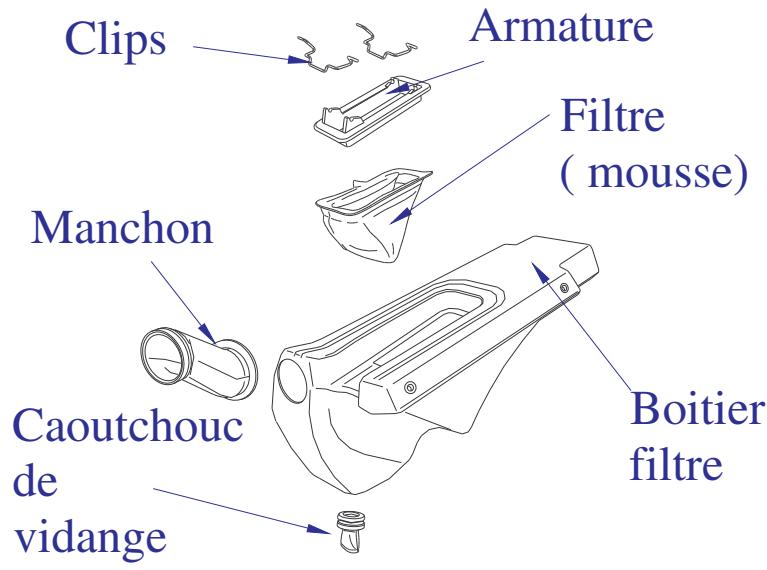 Clips

Armature

Filtre
( mousse)

Manchon

Boitier
filtre

Caoutchouc
de
vidange