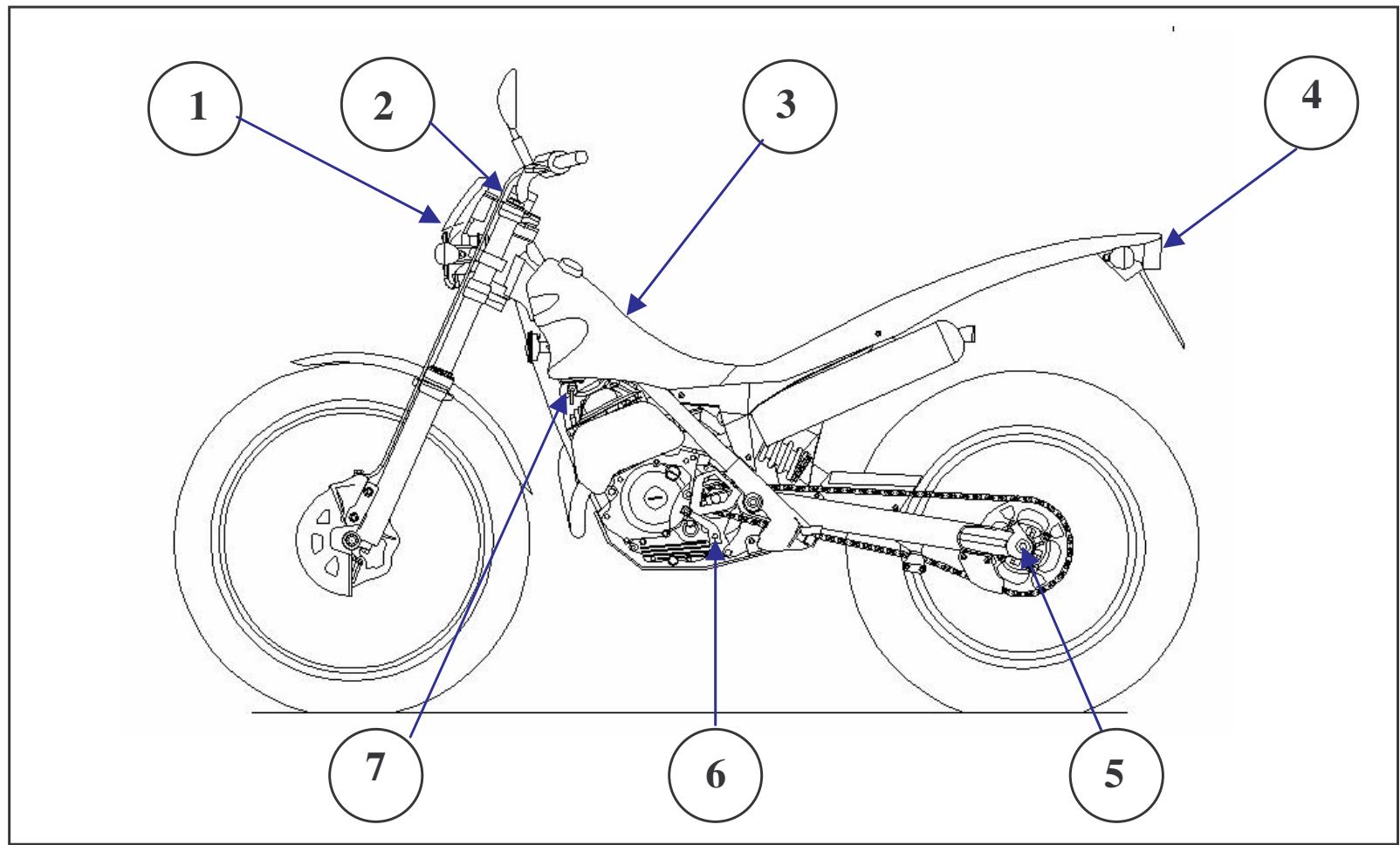 1
2
3
4
7
6
5