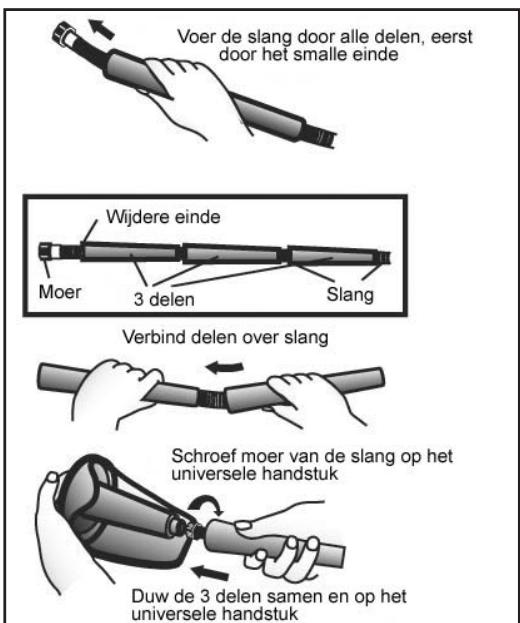 Voer de slang door alle delen, eerst door het smalle einde

Wijdere einde

Moer

3 delen

Slang

Verbind delen over slang

Schroef moer van de slang op het universele handstuk

Duw de 3 delen samen en op het universele handstuk