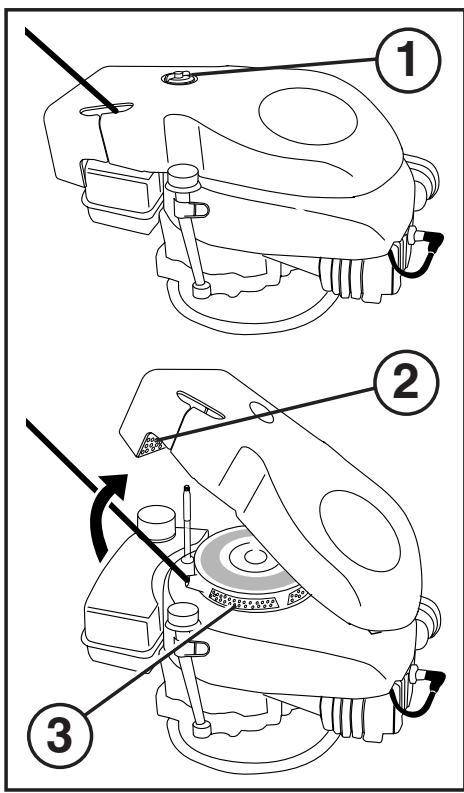 1
2
3