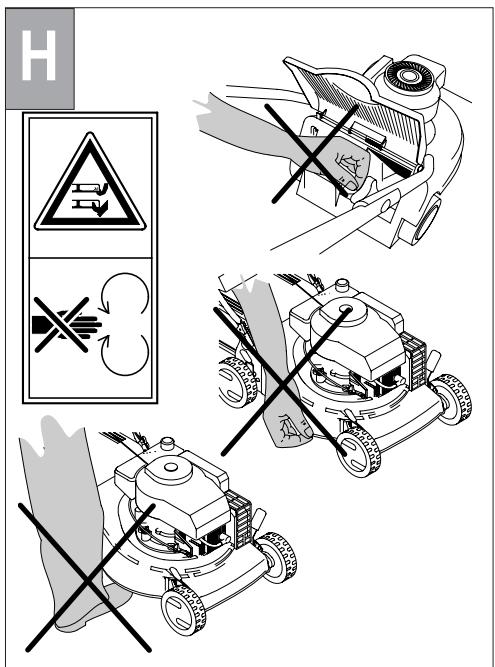 H