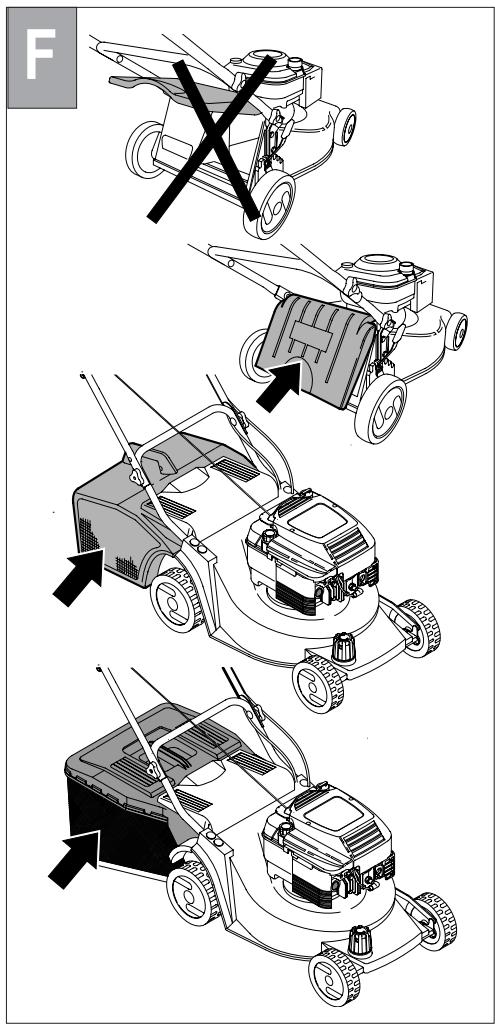 F