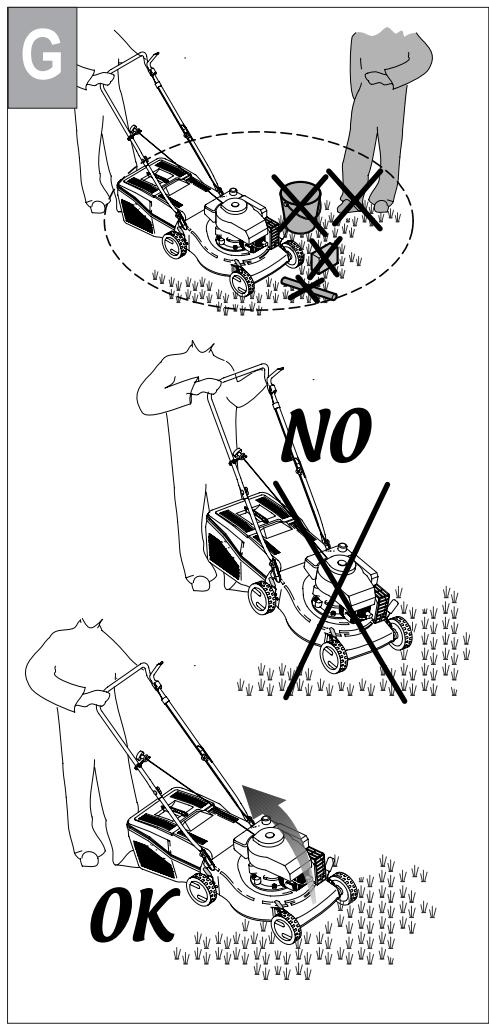 G

NO

OK