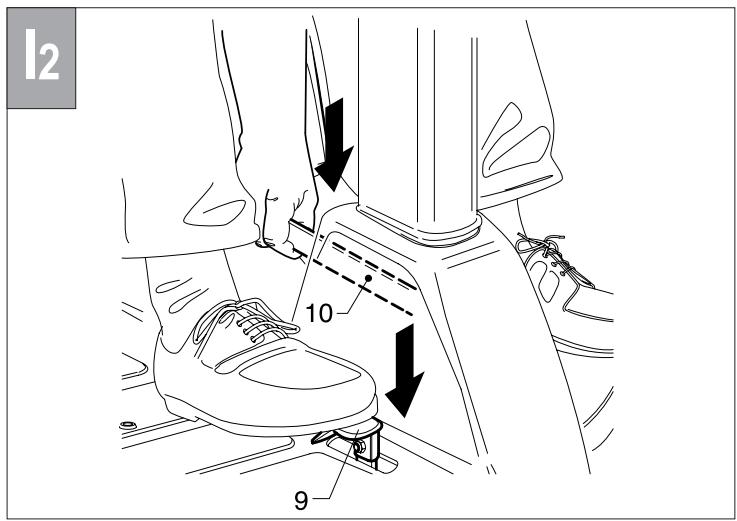 I2

10

9