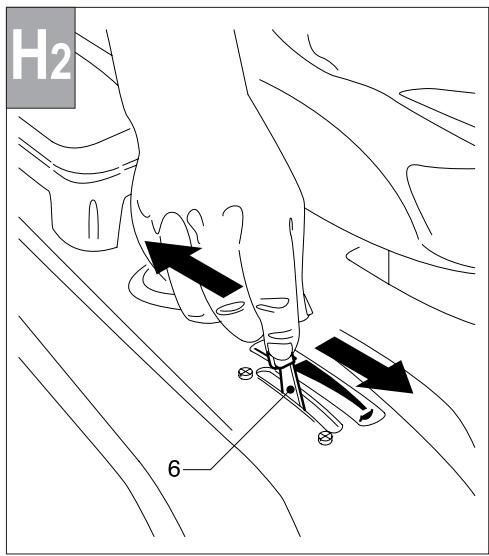 H2

6