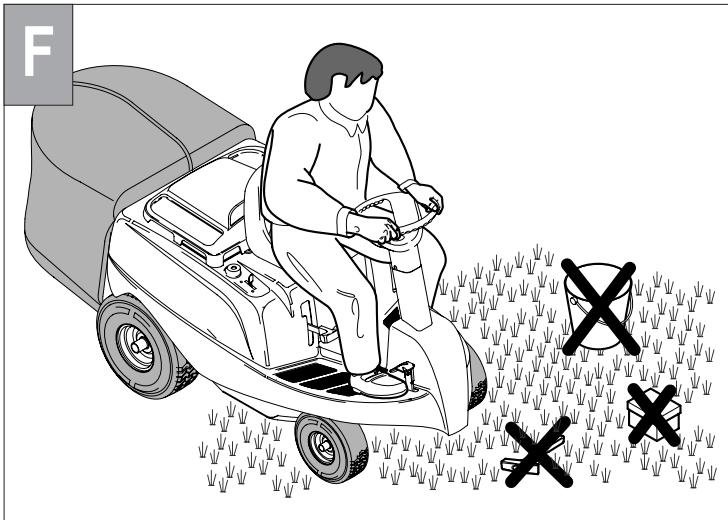 F