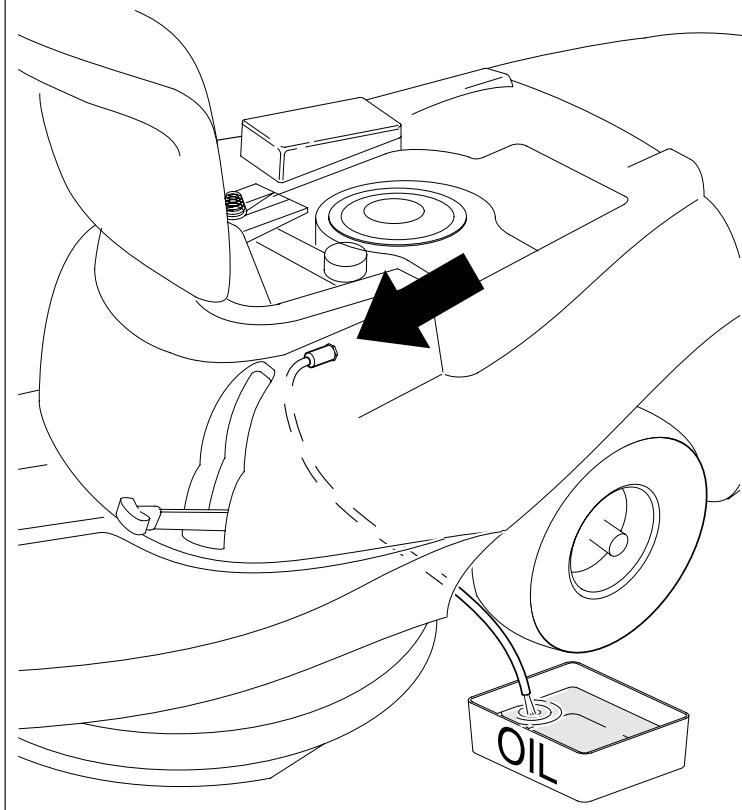 OIL