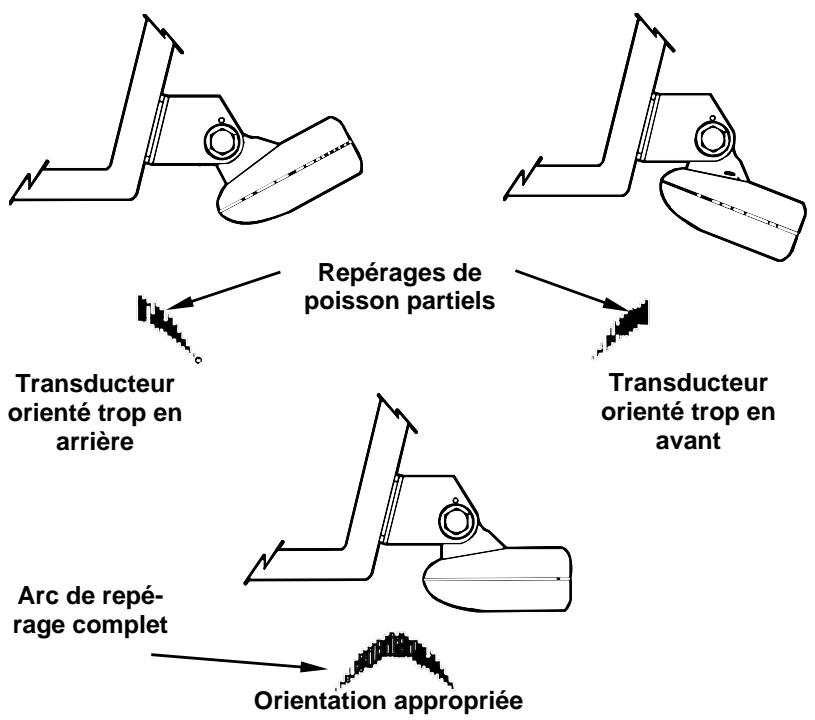 Repérages de poisson partiels

Transducteur orienté trop en arrière

Transducteur orienté trop en avant

Arc de repérage complet

Orientation appropriée