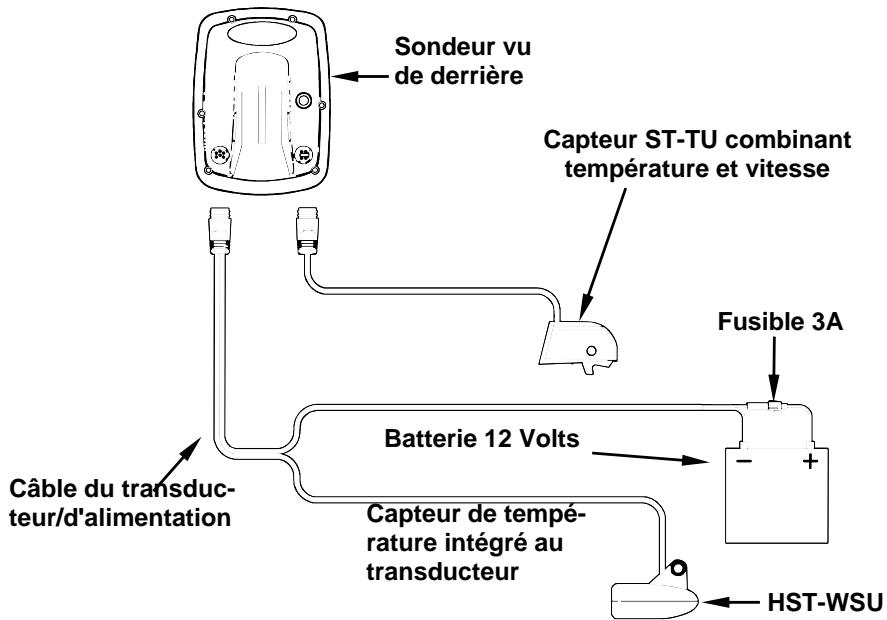 Sondeur vu de derrière

Capteur ST-TU combinant température et vitesse

Fusible 3A

Batterie 12 Volts

−

+

Câble du transducteur/d'alimentation

Capteur de température intégré au transducteur

HST-WSU