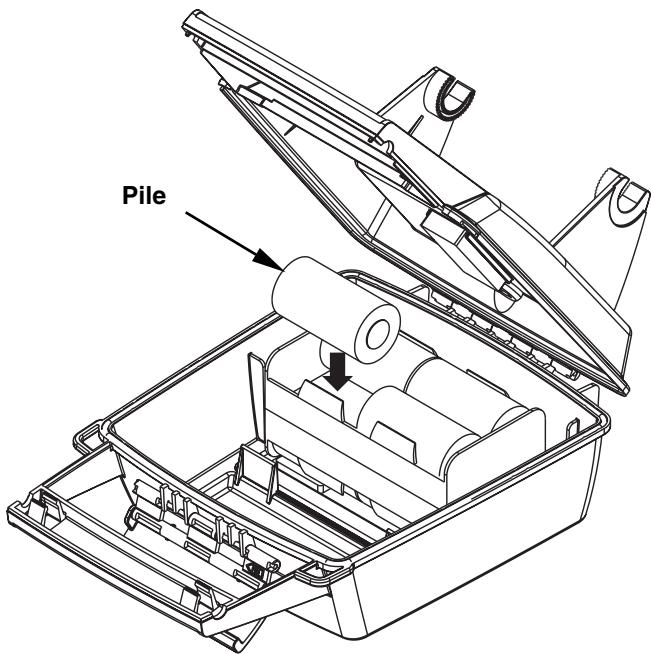 Pile