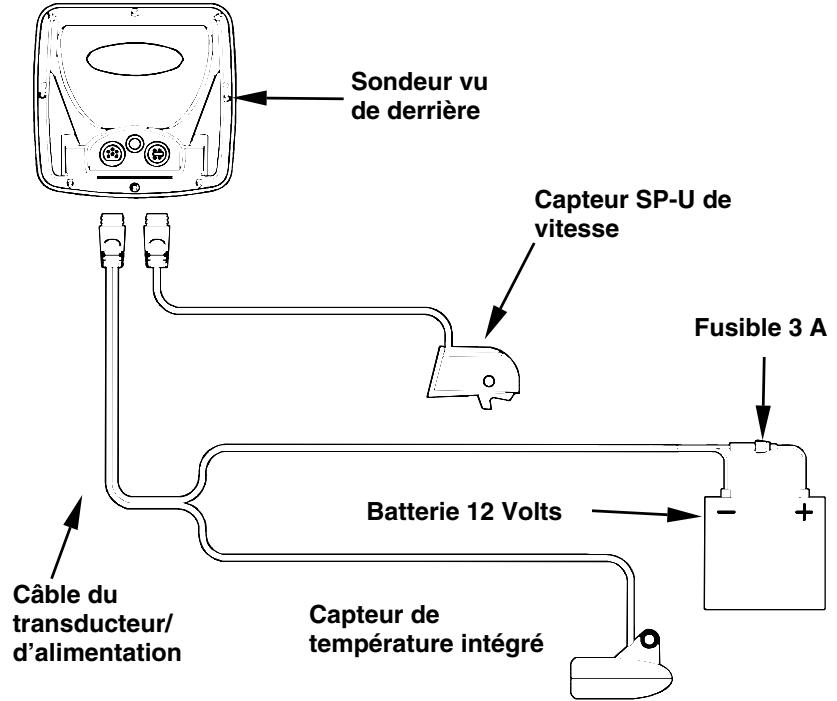 Sondeur vu de derrière

Capteur SP-U de vitesse

Fusible 3 A

Batterie 12 Volts

−

+

Câble du transducteur/ d'alimentation

Capteur de température intégré