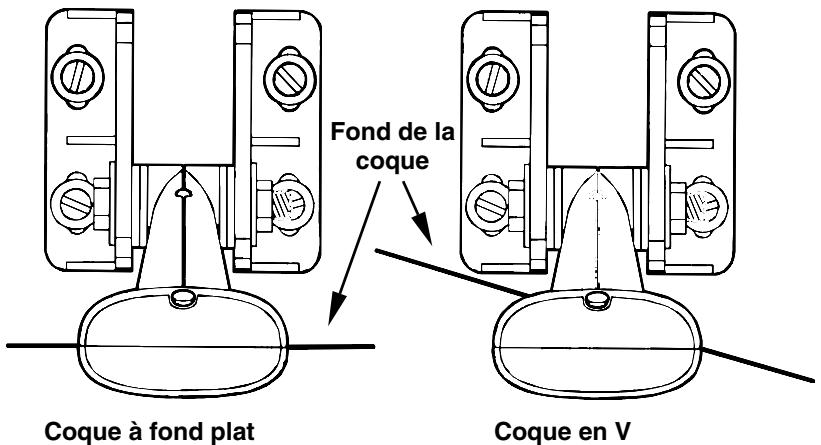 Fond de la coque

Coque à fond plat

Coque en V