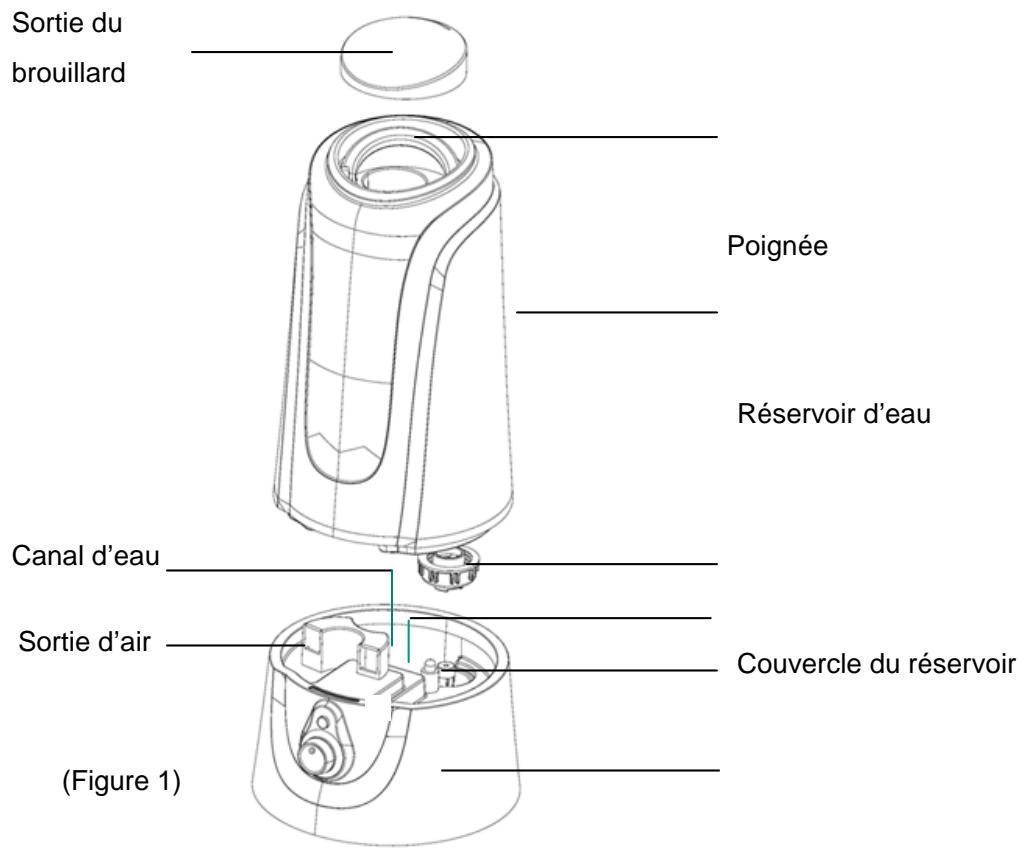 Sortie du brouillard

Poignée

Réservoir d'eau

Canal d'eau

Sortie d'air

Couvercle du réservoir

(Figure 1)