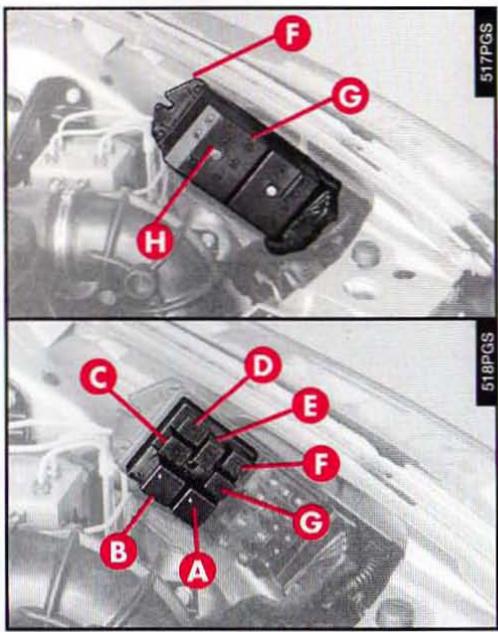 F
G
H
517PGS

C
D
E
F
G
B
A
518PGS