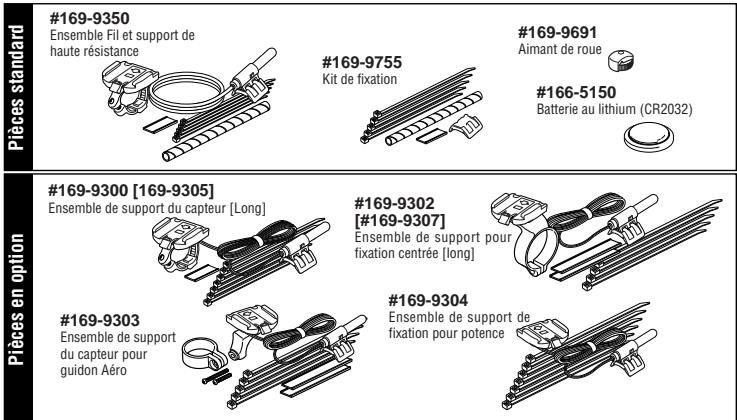 Pièces standard

#169-9350
Ensemble Fil et support de haute résistance

#169-9755
Kit de fixation

#169-9691
Aimant de roue

#166-5150
Batterie au lithium (CR2032)

Pièces en option

#169-9300 [169-9305]
Ensemble de support du capteur [Long]

#169-9302
[#169-9307]
Ensemble de support pour fixation centrée [long]

#169-9303
Ensemble de support du capteur pour guidon Aéro

#169-9304
Ensemble de support de fixation pour potence