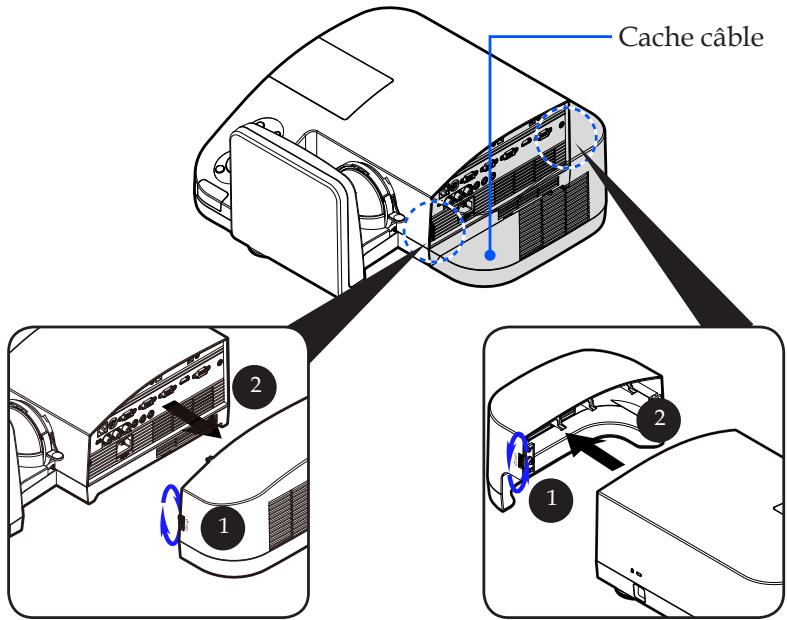 Cache câble

2

1

2

1