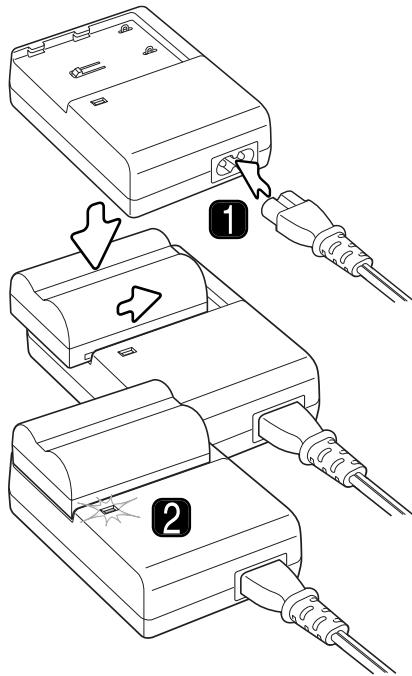 1

2