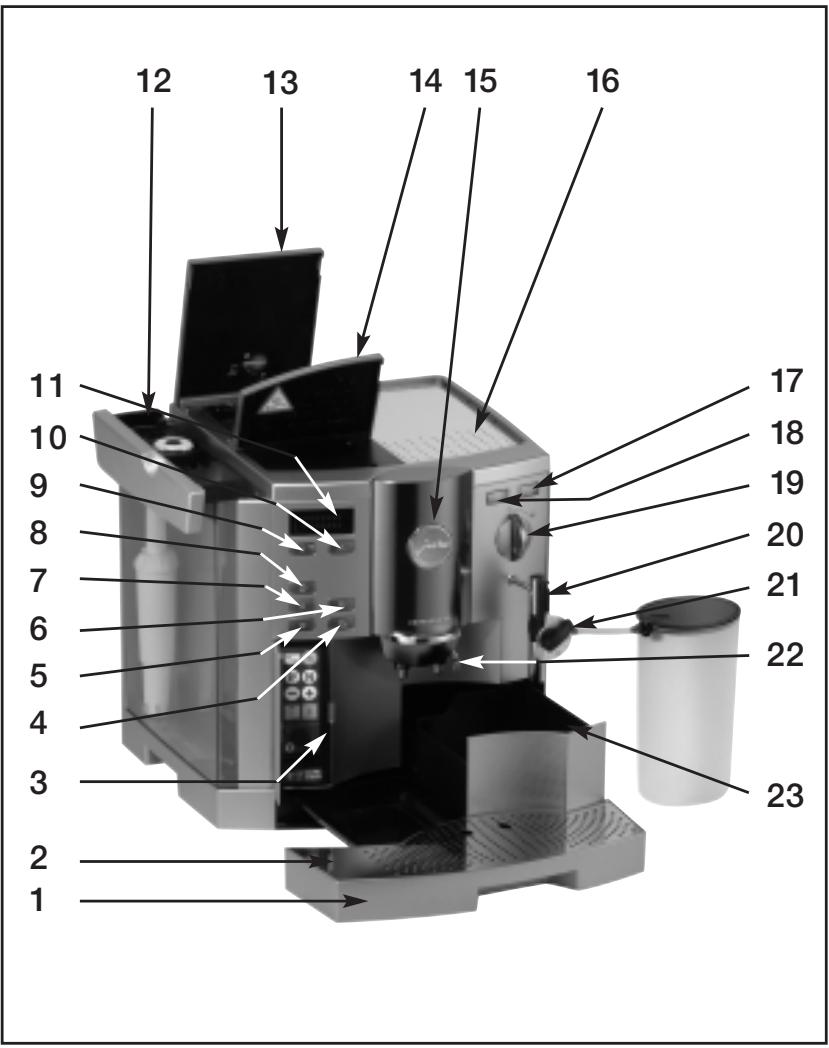 12
13
14
15
16
11
10
9
8
7
6
5
4
3
2
1
17
18
19
20
21
22
23