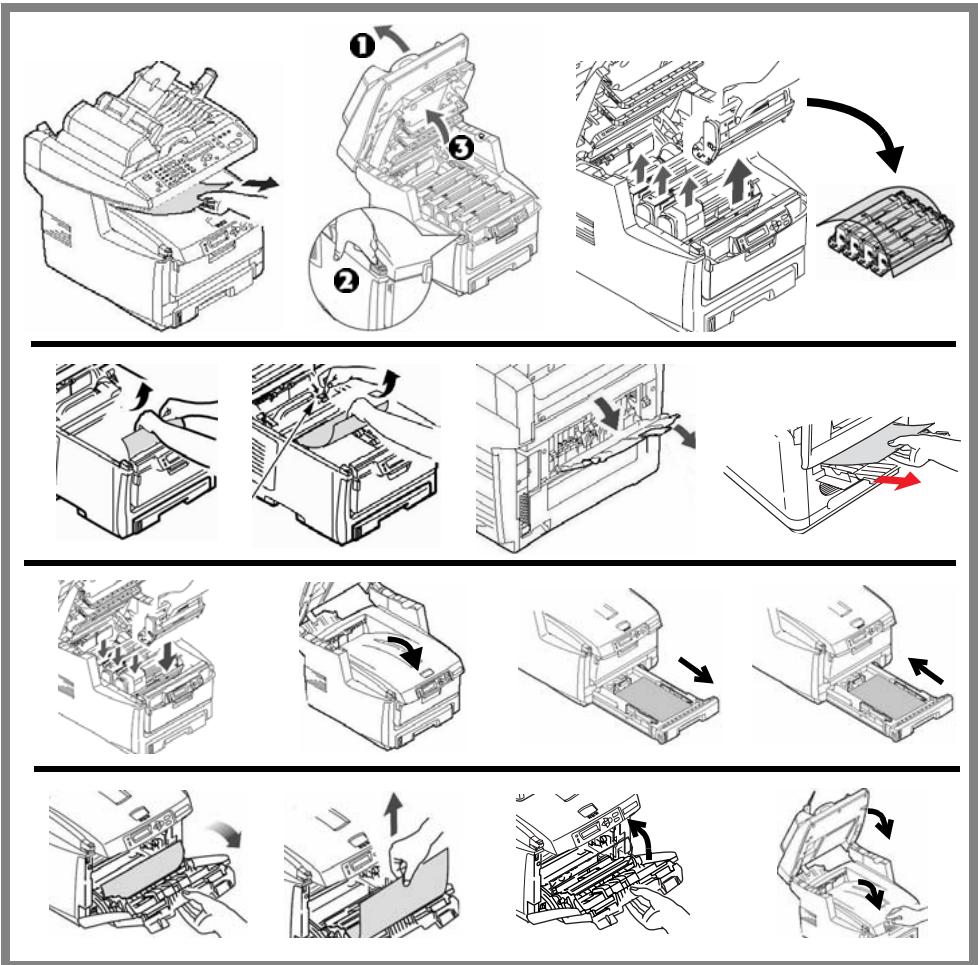 1
3
2