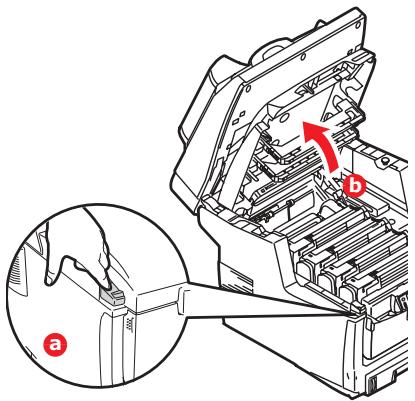 b

a