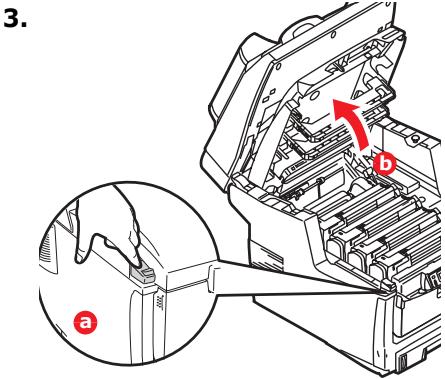 3.

b

a