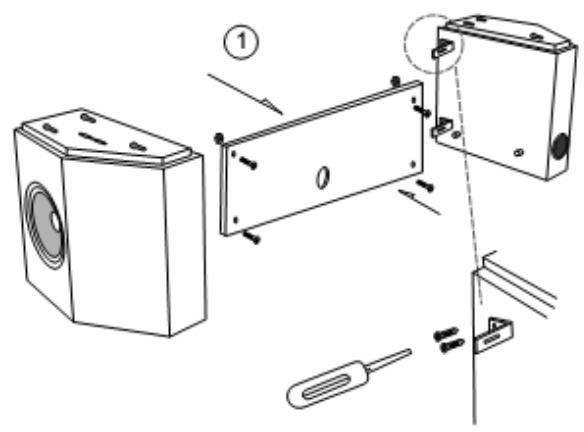 1