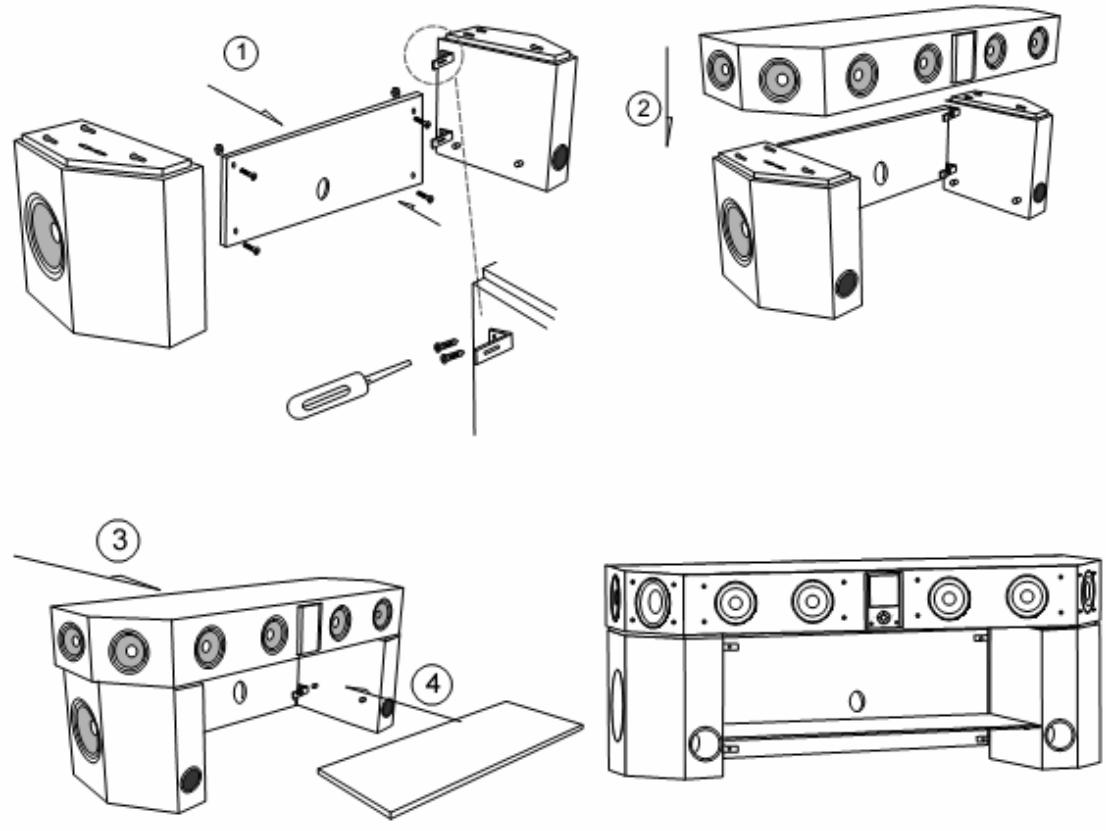 1

2

3

4