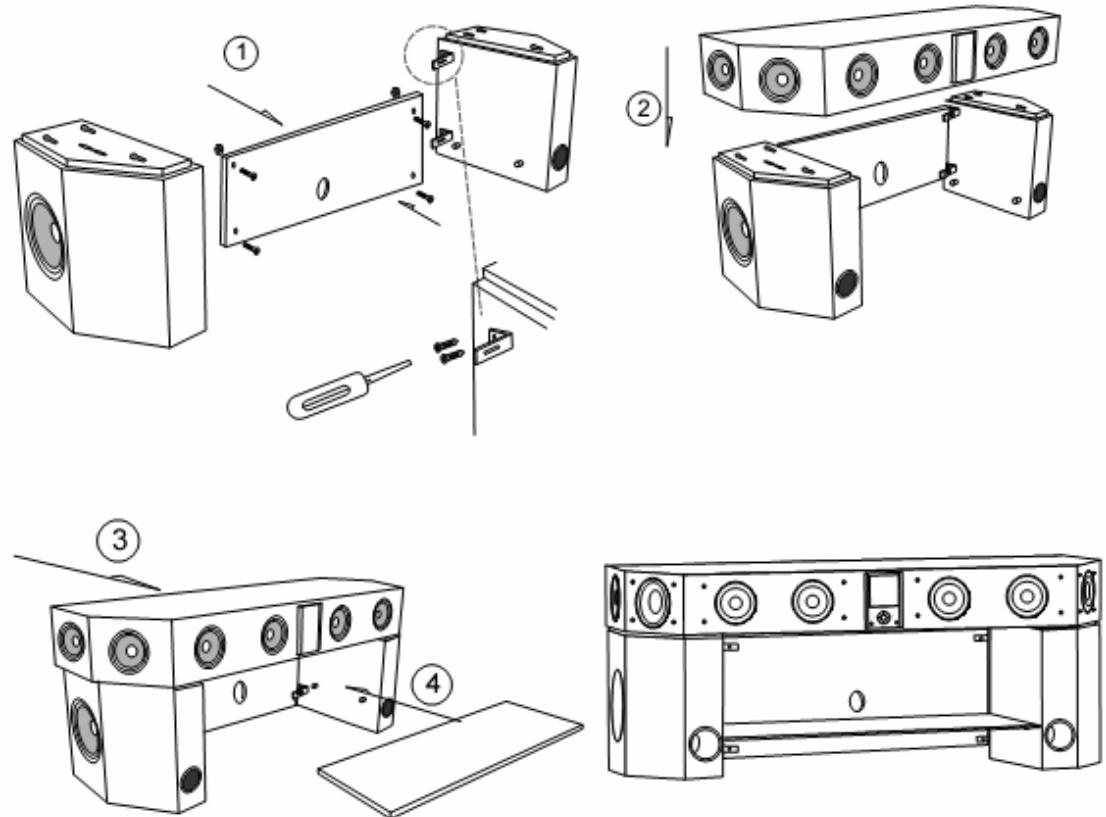 1
2
3
4