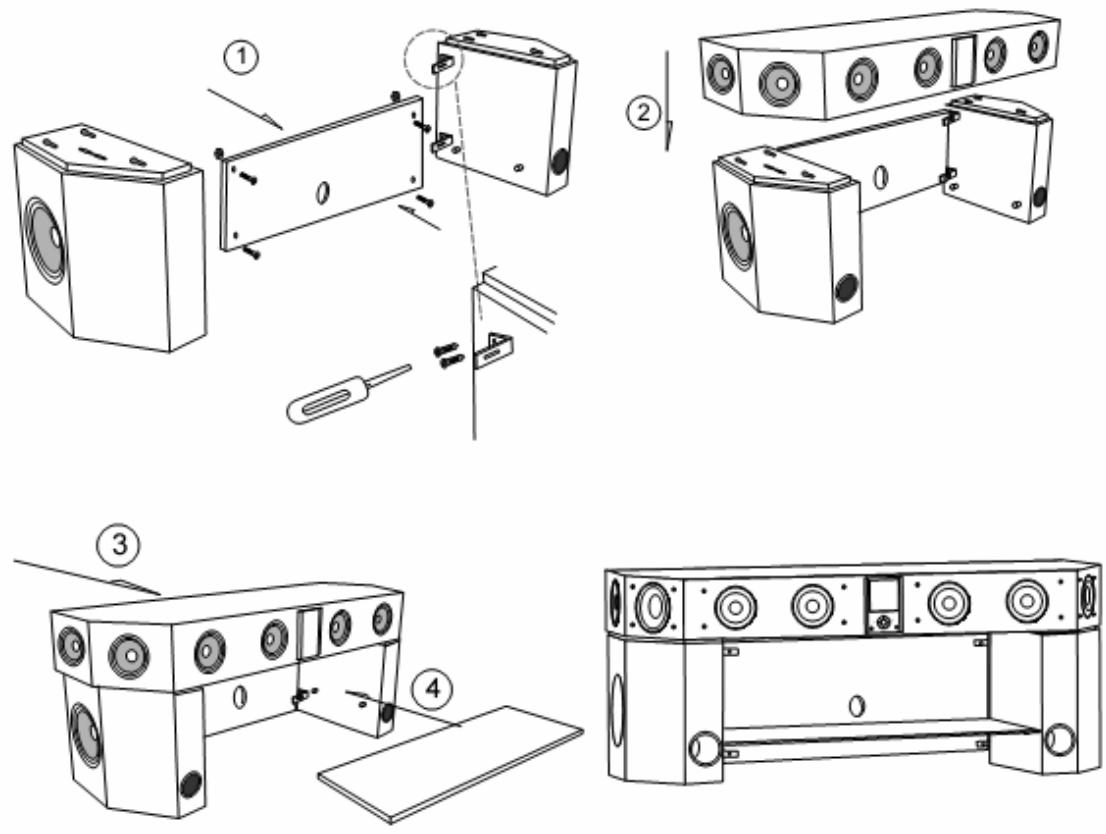 1

2

3

4