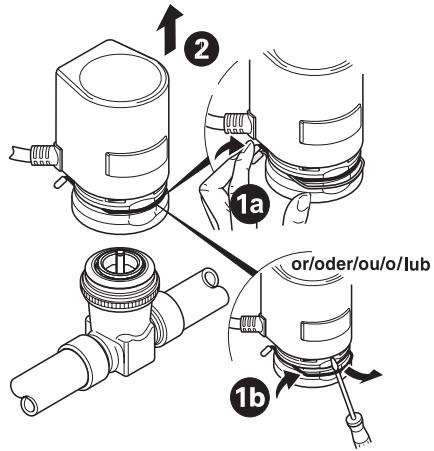 2

1a

or/oder/ou/o/lub

1b