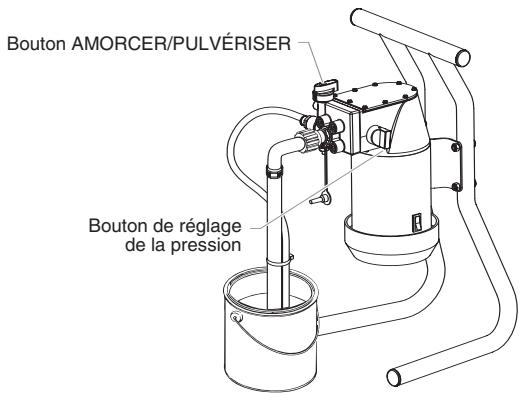 Bouton AMORCER/PULVÉRISER

Bouton de réglage de la pression