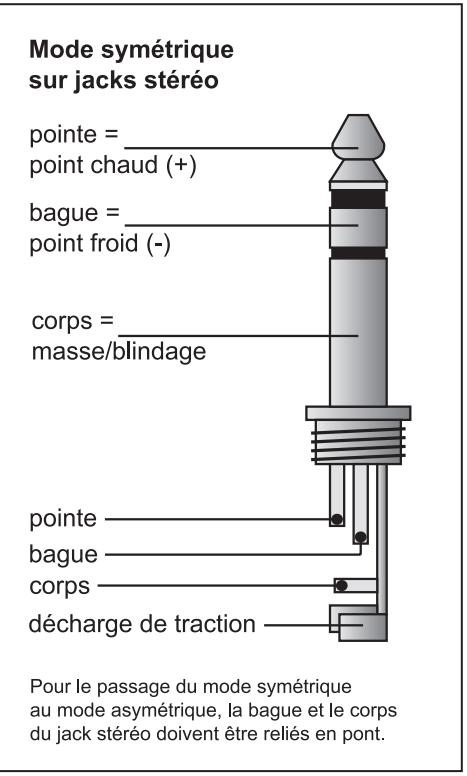 Mode symétrique sur jacks stéréo

pointe = point chaud (+)

bague = point froid (-)

corps = masse/blindage

pointe

bague

corps

décharge de traction

Pour le passage du mode symétrique au mode asymétrique, la bague et le corps du jack stéréo doivent être reliés en pont.