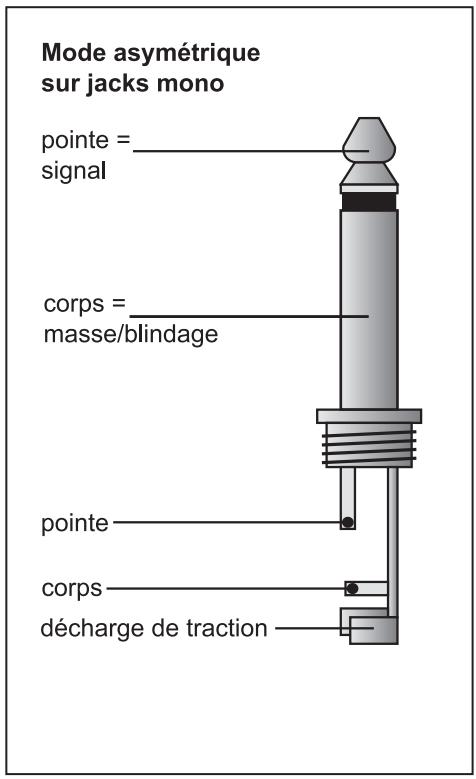 Mode asymétrique sur jacks mono

pointe = signal

corps = masse/blindage

pointe

corps

décharge de traction