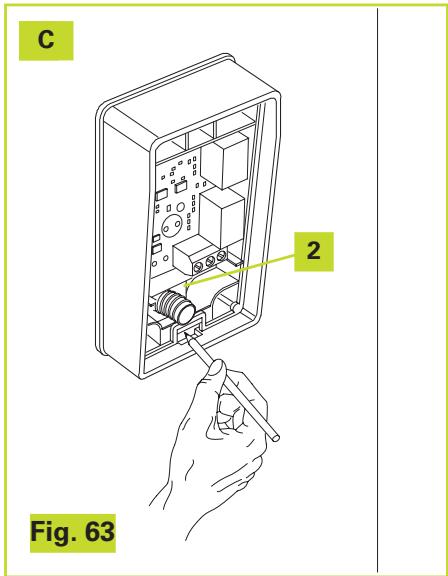 C

2

Fig. 63