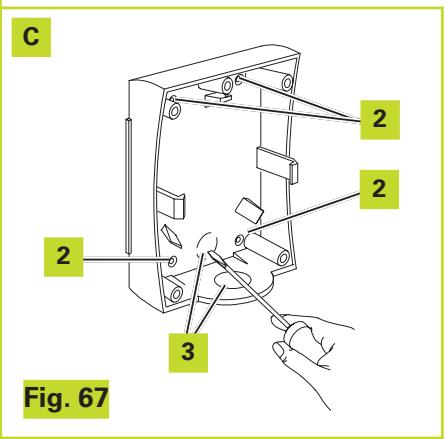 C

2

2

2

3

Fig. 67