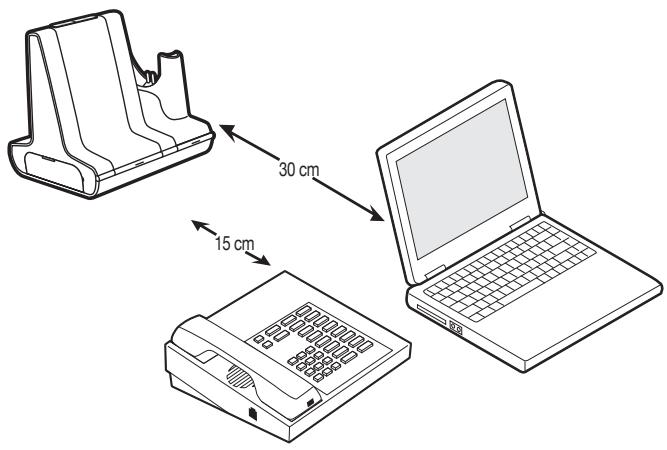 30 cm

15 cm