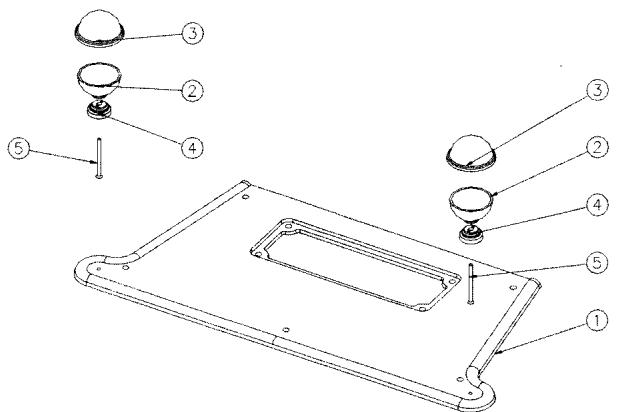 3
2
4
5
3
2
4
5
1